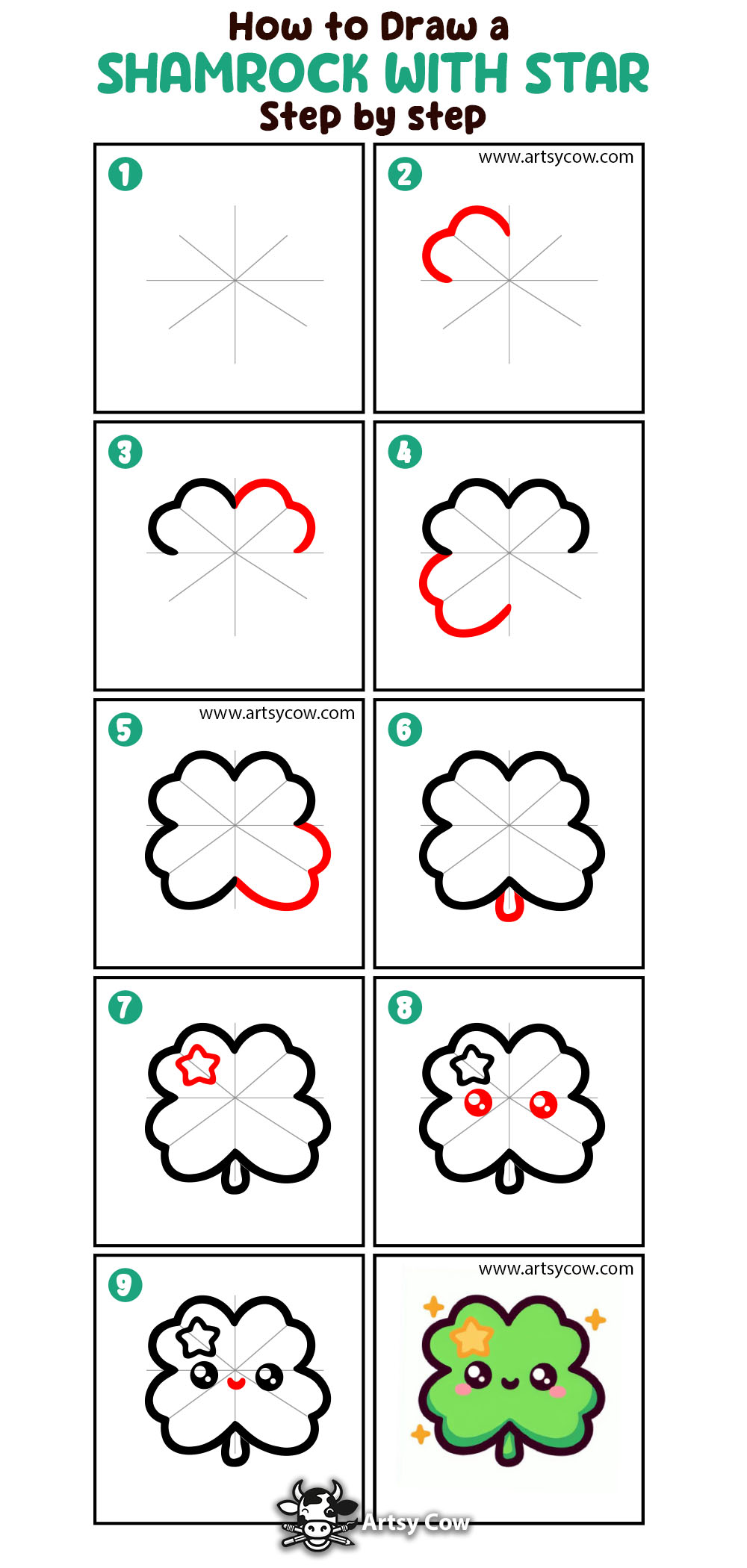 How to Draw a
SHAMROCK WITH STAR
Step by step

1

2 www.artsycow.com

3

4

5 www.artsycow.com

6

7

8

9

www.artsycow.com

Artsy Cow